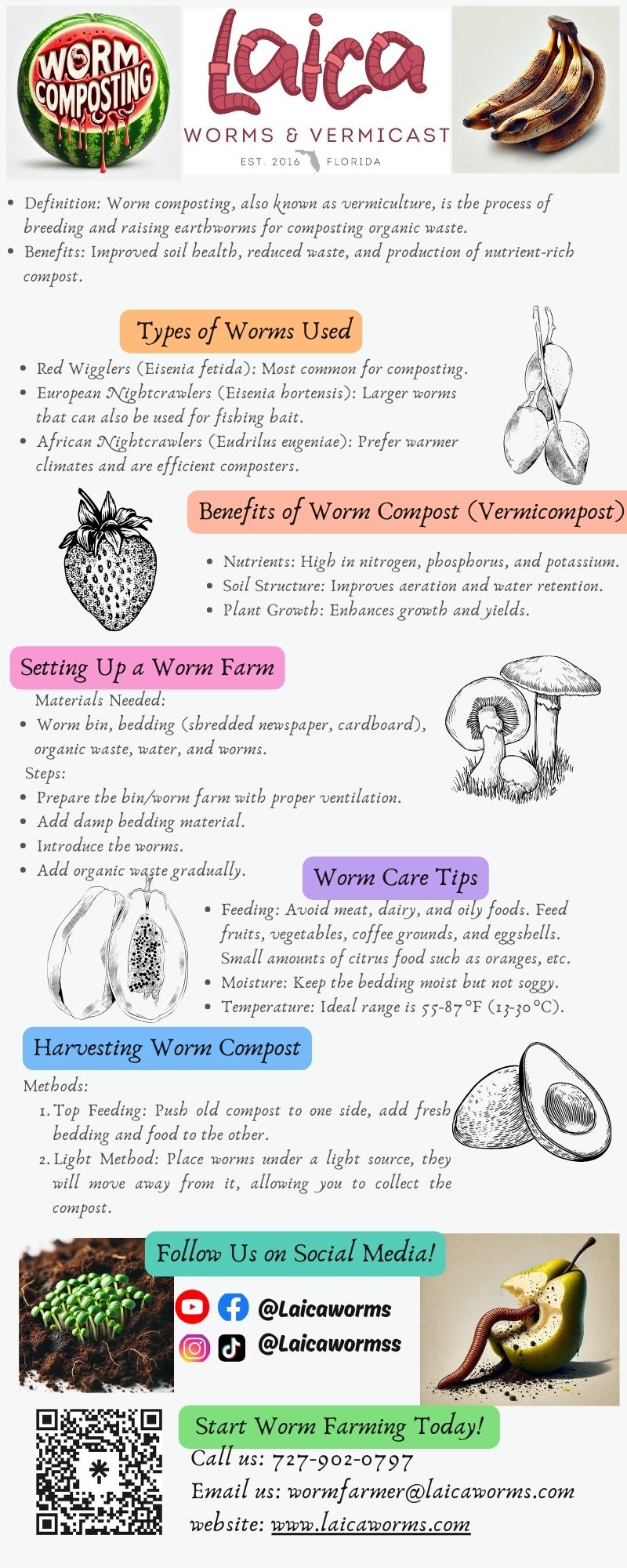 WORM COMPOSTING

Laica
WORMS & VERMICAST
EST. 2016 FLORIDA

- Definition: Worm composting, also known as vermiculture, is the process of breeding and raising earthworms for composting organic waste.
- Benefits: Improved soil health, reduced waste, and production of nutrient-rich compost.

Types of Worms Used

- Red Wigglers (Eisenia fetida): Most common for composting.
- European Nightcrawlers (Eisenia hortensis): Larger worms that can also be used for fishing bait.
- African Nightcrawlers (Eudrilus eugeniae): Prefer warmer climates and are efficient composters.

Benefits of Worm Compost (Vermicompost)

- Nutrients: High in nitrogen, phosphorus, and potassium.
- Soil Structure: Improves aeration and water retention.
- Plant Growth: Enhances growth and yields.

Setting Up a Worm Farm

Materials Needed:
- Worm bin, bedding (shredded newspaper, cardboard), organic waste, water, and worms.

Steps:
- Prepare the bin/worm farm with proper ventilation.
- Add damp bedding material.
- Introduce the worms.
- Add organic waste gradually.

Worm Care Tips

- Feeding: Avoid meat, dairy, and oily foods. Feed fruits, vegetables, coffee grounds, and eggshells. Small amounts of citrus food such as oranges, etc.
- Moisture: Keep the bedding moist but not soggy.
- Temperature: Ideal range is 55-87°F (13-30°C).

Harvesting Worm Compost

Methods:
1. Top Feeding: Push old compost to one side, add fresh bedding and food to the other.
2. Light Method: Place worms under a light source, they will move away from it, allowing you to collect the compost.

Follow Us on Social Media!

@Laicaworms
@Laicawormss

Start Worm Farming Today!
Call us: 727-902-0797
Email us: wormfarmer@laicaworms.com
website: www.laicaworms.com